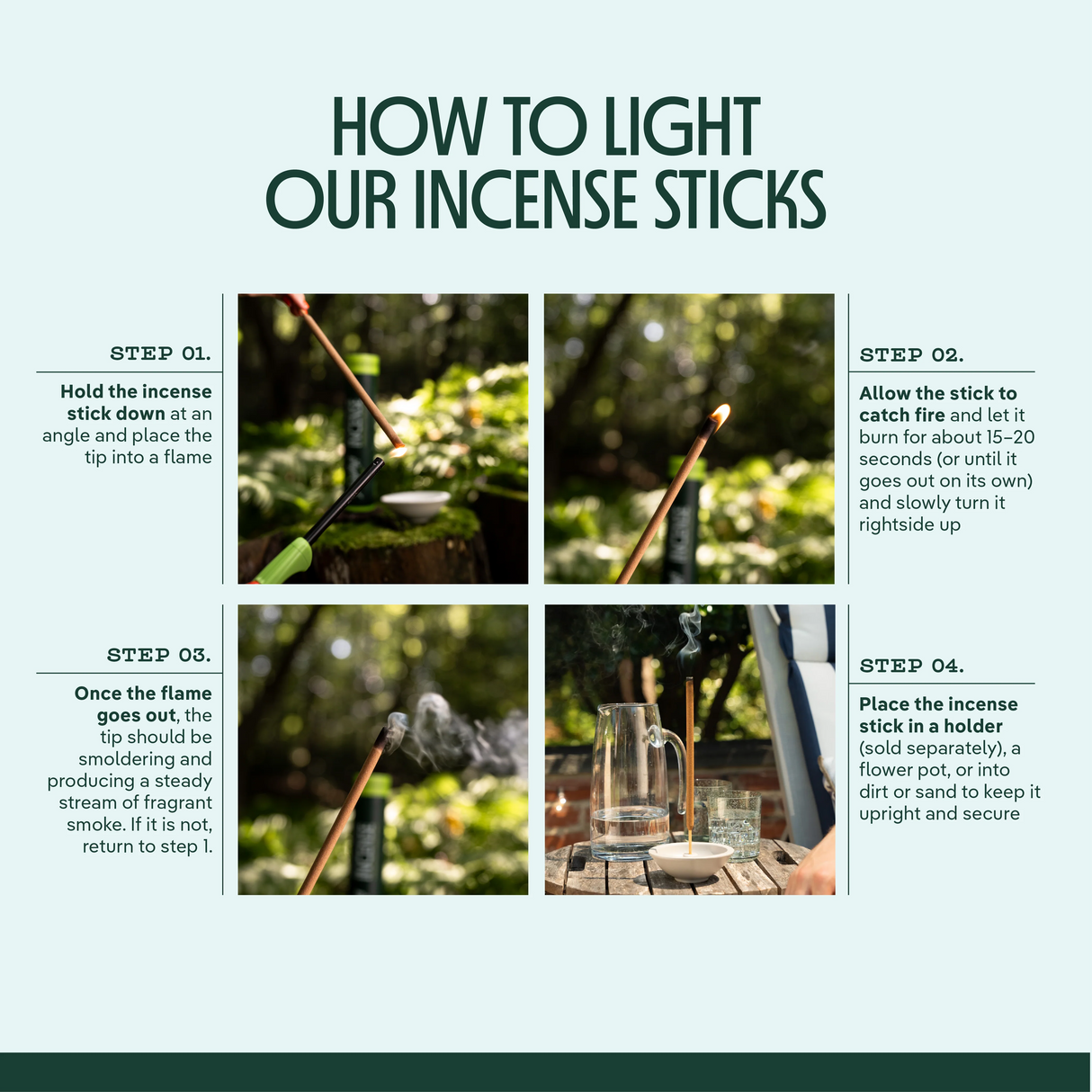 HOW TO LIGHT OUR INCENSE STICKS

STEP 01.

Hold the incense stick down at an angle and place the tip into a flame

STEP 02.

Allow the stick to catch fire and let it burn for about 15–20 seconds (or until it goes out on its own) and slowly turn it rightside up

STEP 03.

Once the flame goes out, the tip should be smoldering and producing a steady stream of fragrant smoke. If it is not, return to step 1.

STEP 04.

Place the incense stick in a holder (sold separately), a flower pot, or into dirt or sand to keep it upright and secure