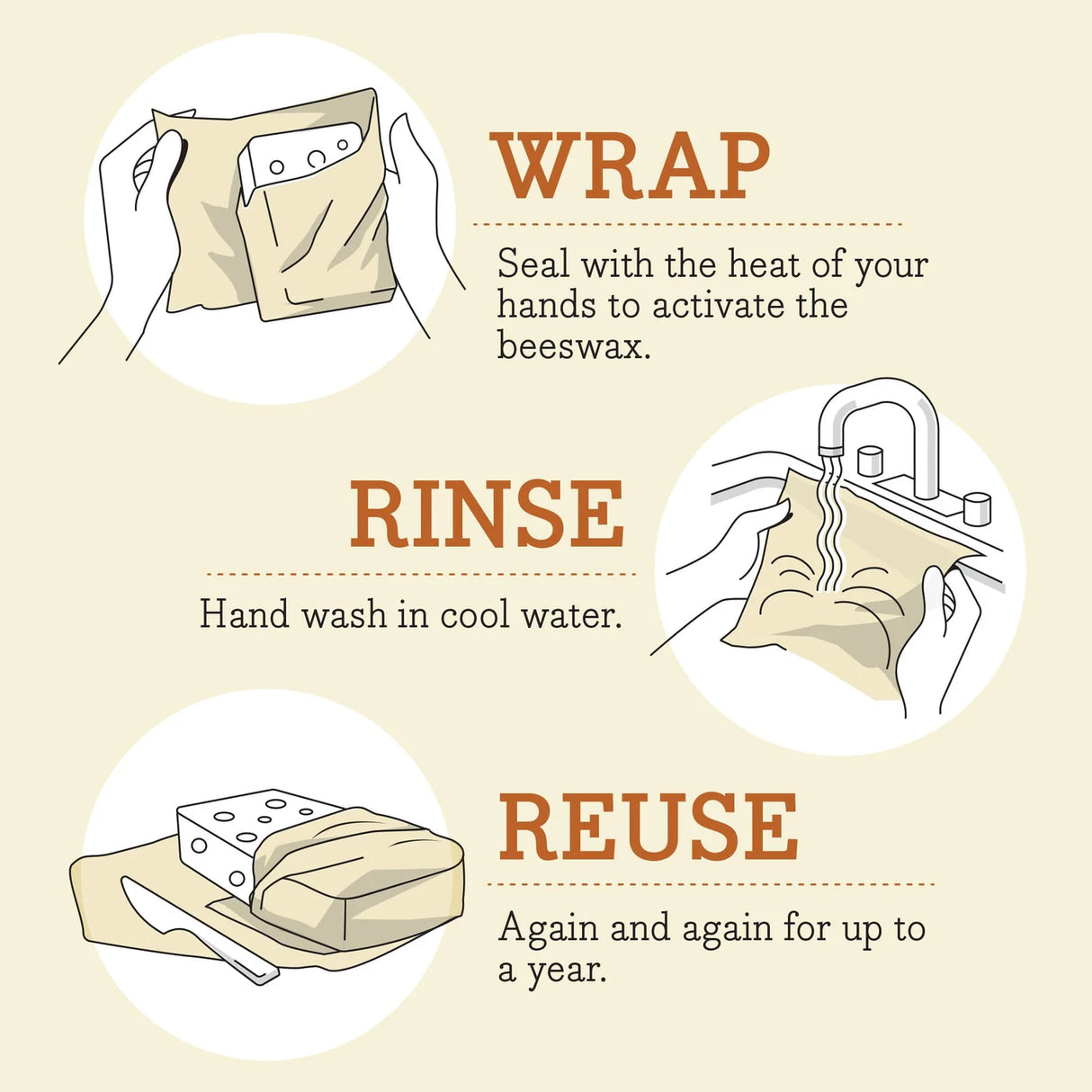 WRAP

Seal with the heat of your hands to activate the beeswax.

RINSE

Hand wash in cool water.

REUSE

Again and again for up to a year.