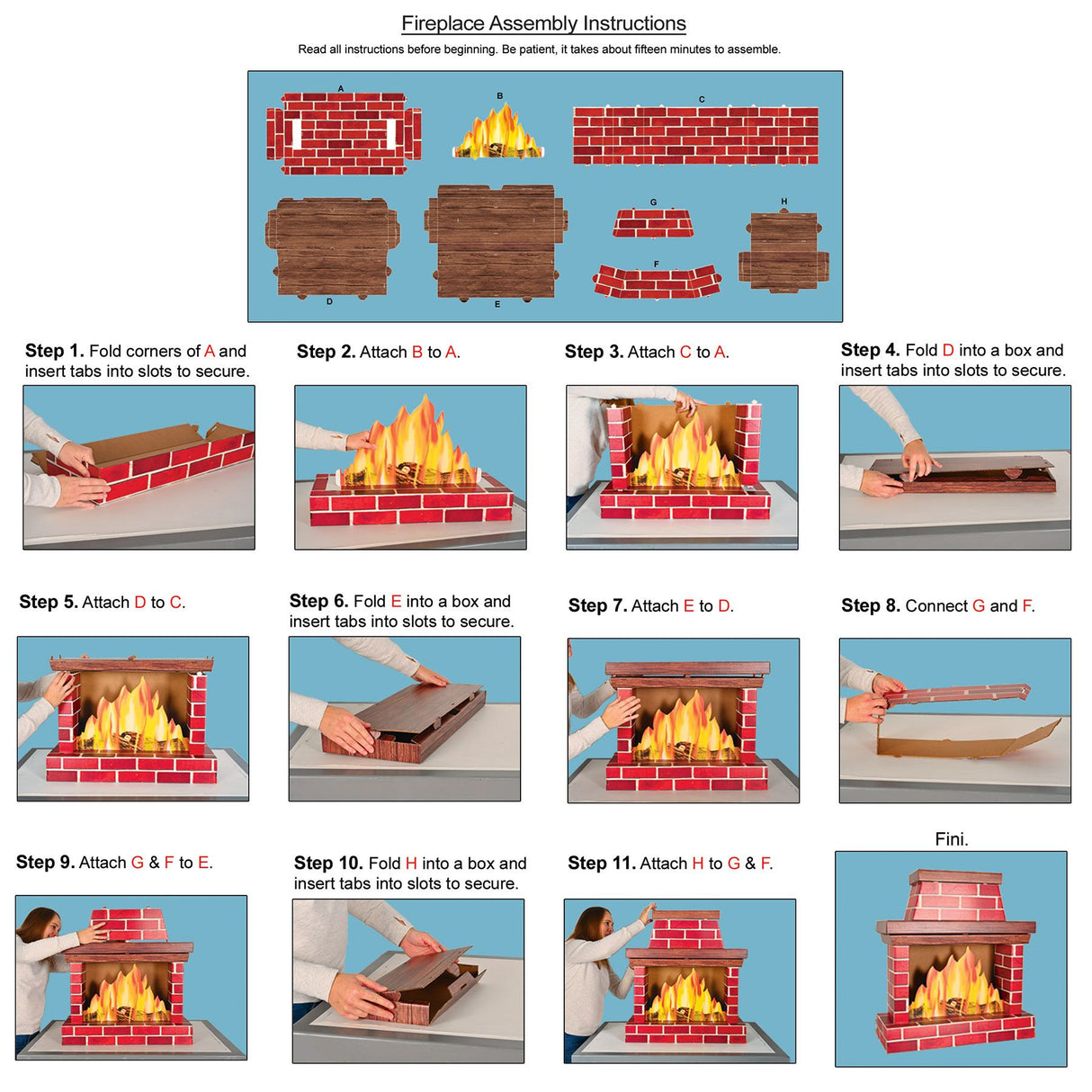 Fireplace Assembly Instructions

Read all instructions before beginning. Be patient, it takes about fifteen minutes to assemble.

A

B

C

G

H

F

D

E

Step 1. Fold corners of A and insert tabs into slots to secure.

Step 2. Attach B to A.

Step 3. Attach C to A.

Step 4. Fold D into a box and insert tabs into slots to secure.

Step 5. Attach D to C.

Step 6. Fold E into a box and insert tabs into slots to secure.

Step 7. Attach E to D.

Step 8. Connect G and F.

Step 9. Attach G & F to E.

Step 10. Fold H into a box and insert tabs into slots to secure.

Step 11. Attach H to G & F.

Fini.