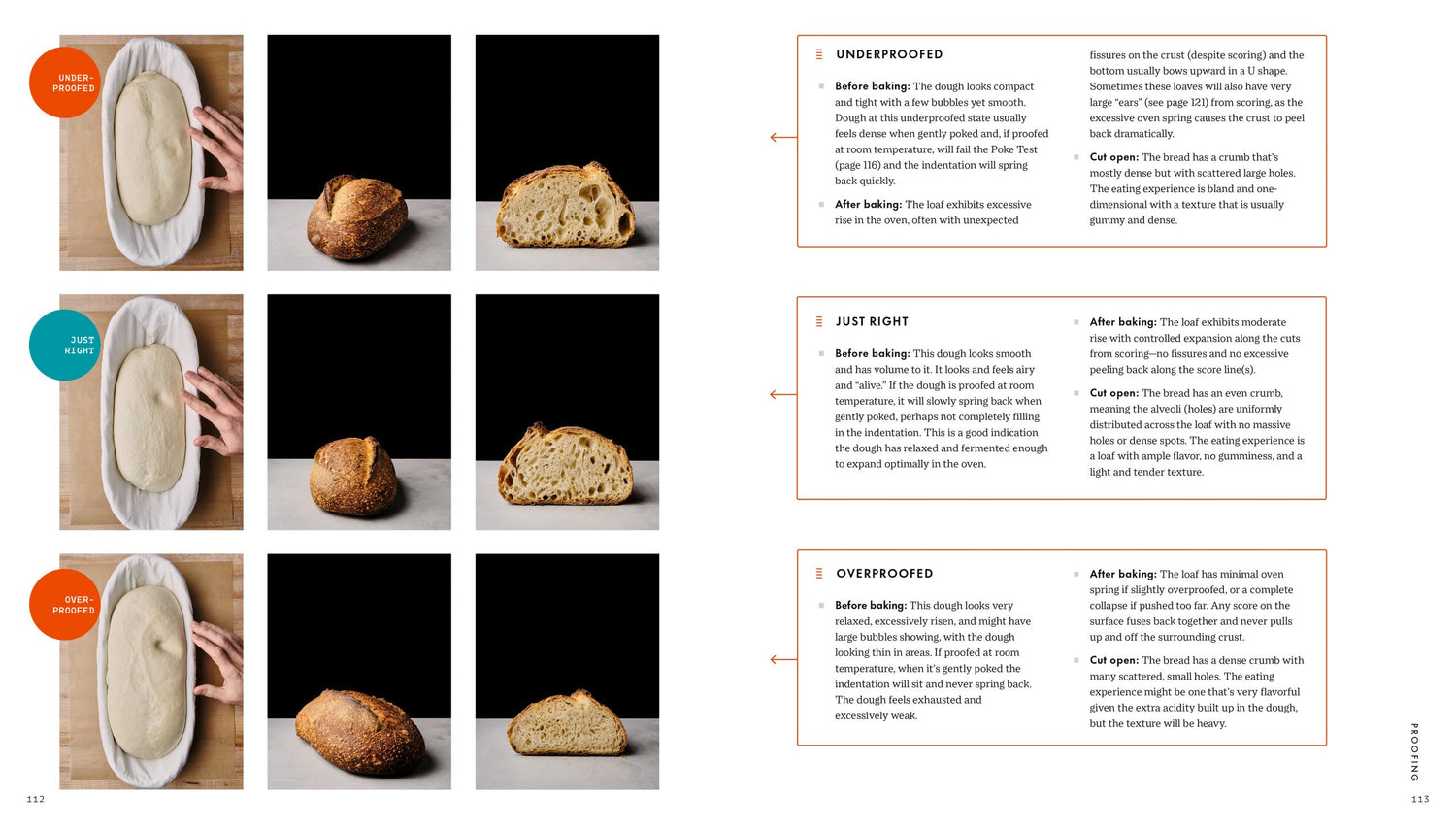 UNDER-PROOFED

JUST RIGHT

OVER-PROOFED

112

UNDERPROOFED

Before baking: The dough looks compact and tight with a few bubbles yet smooth. Dough at this underproofed state usually feels dense when gently poked and, if proofed at room temperature, will fail the Poke Test (page 116) and the indentation will spring back quickly.

After baking: The loaf exhibits excessive rise in the oven, often with unexpected fissures on the crust (despite scoring) and the bottom usually bows upward in a U shape. Sometimes these loaves will also have very large "ears" (see page 121) from scoring, as the excessive oven spring causes the crust to peel back dramatically.

Cut open: The bread has a crumb that's mostly dense but with scattered large holes. The eating experience is bland and one-dimensional with a texture that is usually gummy and dense.

JUST RIGHT

Before baking: This dough looks smooth and has volume to it. It looks and feels airy and "alive." If the dough is proofed at room temperature, it will slowly spring back when gently poked, perhaps not completely filling in the indentation. This is a good indication the dough has relaxed and fermented enough to expand optimally in the oven.

After baking: The loaf exhibits moderate rise with controlled expansion along the cuts from scoring—no fissures and no excessive peeling back along the score line(s).

Cut open: The bread has an even crumb, meaning the alveoli (holes) are uniformly distributed across the loaf with no massive holes or dense spots. The eating experience is a loaf with ample flavor, no gumminess, and a light and tender texture.

OVERPROOFED

Before baking: This dough looks very relaxed, excessively risen, and might have large bubbles showing, with the dough looking thin in areas. If proofed at room temperature, when it's gently poked the indentation will sit and never spring back. The dough feels exhausted and excessively weak.

After baking: The loaf has minimal oven spring if slightly overproofed, or a complete collapse if pushed too far. Any score on the surface fuses back together and never pulls up and off the surrounding crust.

Cut open: The bread has a dense crumb with many scattered, small holes. The eating experience might be one that's very flavorful given the extra acidity built up in the dough, but the texture will be heavy.

PROOFING

113