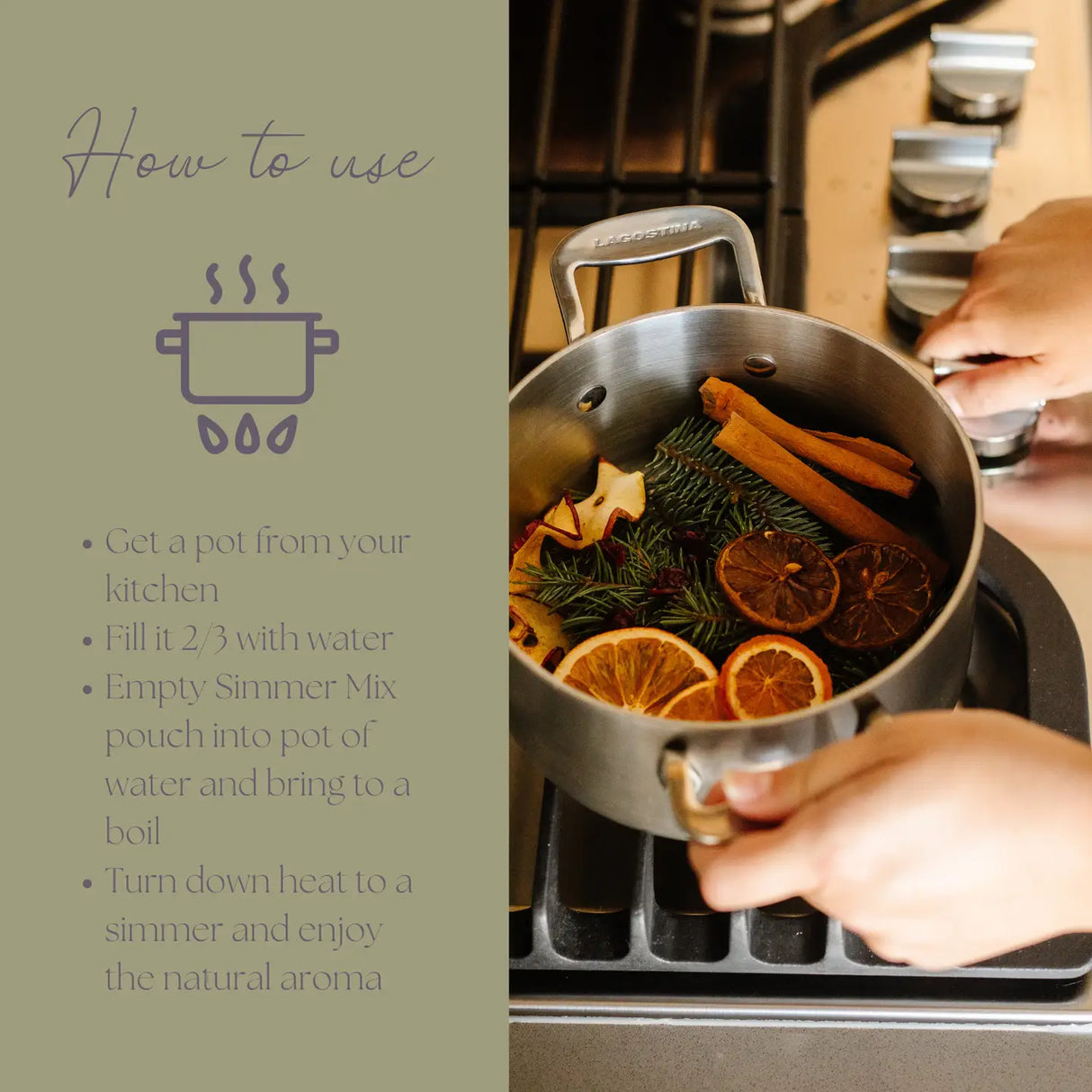 How to use

• Get a pot from your kitchen
• Fill it 2/3 with water
• Empty Simmer Mix pouch into pot of water and bring to a boil
• Turn down heat to a simmer and enjoy the natural aroma

LAGOSTINA